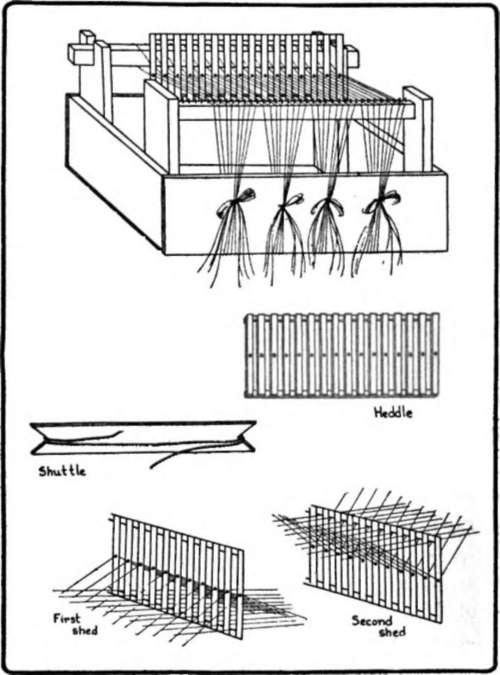 Heddle

Shuttle

First shed

Second shed